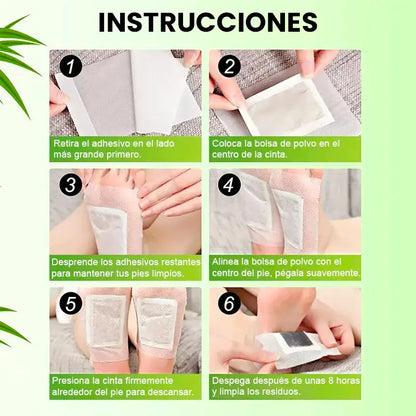 INSTRUCCIONES

1
Retira el adhesivo en el lado más grande primero.

2
Coloca la bolsa de polvo en el centro de la cinta.

3
Desprende los adhesivos restantes para mantener tus pies limpios.

4
Alinea la bolsa de polvo con el centro del pie, pégala suavemente.

5
Presiona la cinta firmemente alrededor del pie para descansar.

6
Despega después de unas 8 horas y limpia los residuos.